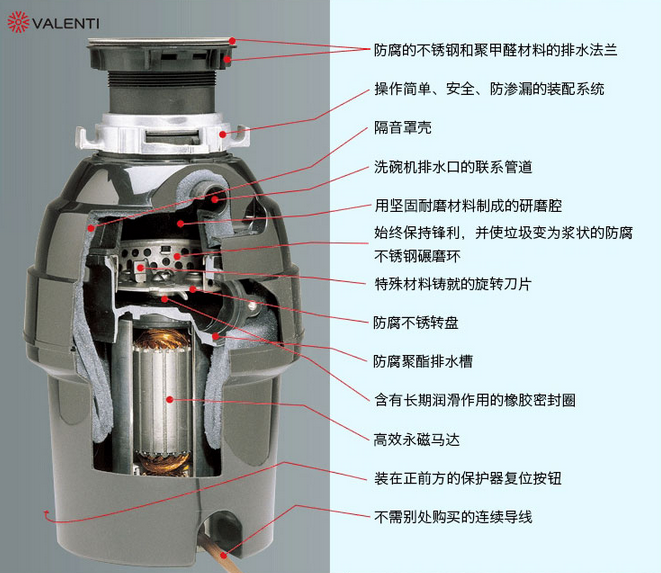 VALENTI

防腐的不锈钢和聚甲醛材料的排水法兰

操作简单、安全、防渗漏的装配系统

隔音罩壳

洗碗机排水口的联系管道

用坚固耐磨材料制成的研磨腔

始终保持锋利，并使垃圾变为浆状的防腐不锈钢碾磨环

特殊材料铸就的旋转刀片

防腐不锈转盘

防腐聚酯排水槽

含有长期润滑作用的橡胶密封圈

高效永磁马达

装在正前方的保护器复位按钮

不需别处购买的连续导线